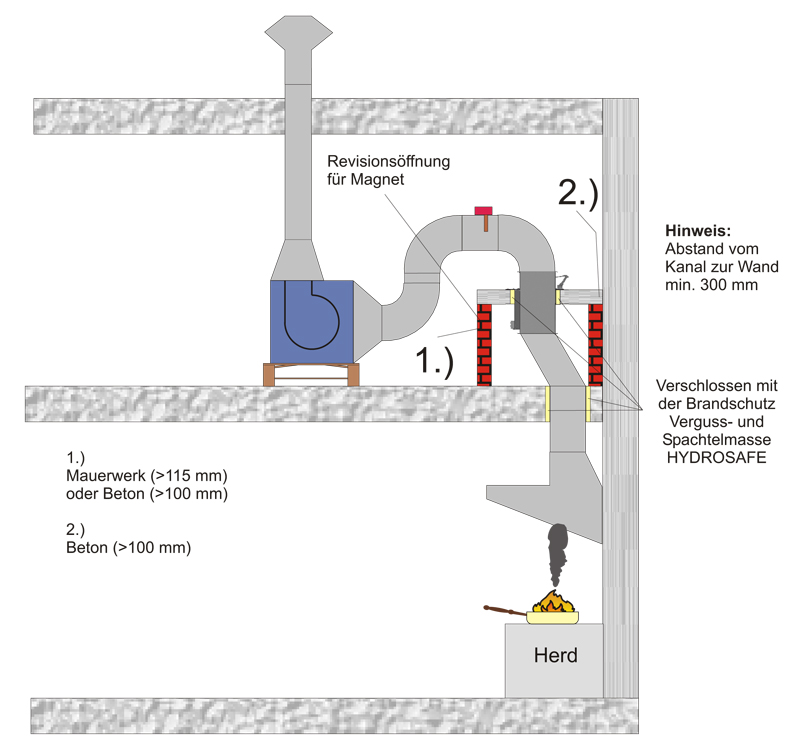 Revisionsöffnung für Magnet

2.)

Hinweis:
Abstand vom Kanal zur Wand min. 300 mm

1.)

Verschlossen mit der Brandschutz Verguss- und Spachtelmasse HYDROSAFE

1.)
Mauerwerk (>115 mm)
oder Beton (>100 mm)

2.)
Beton (>100 mm)

Herd